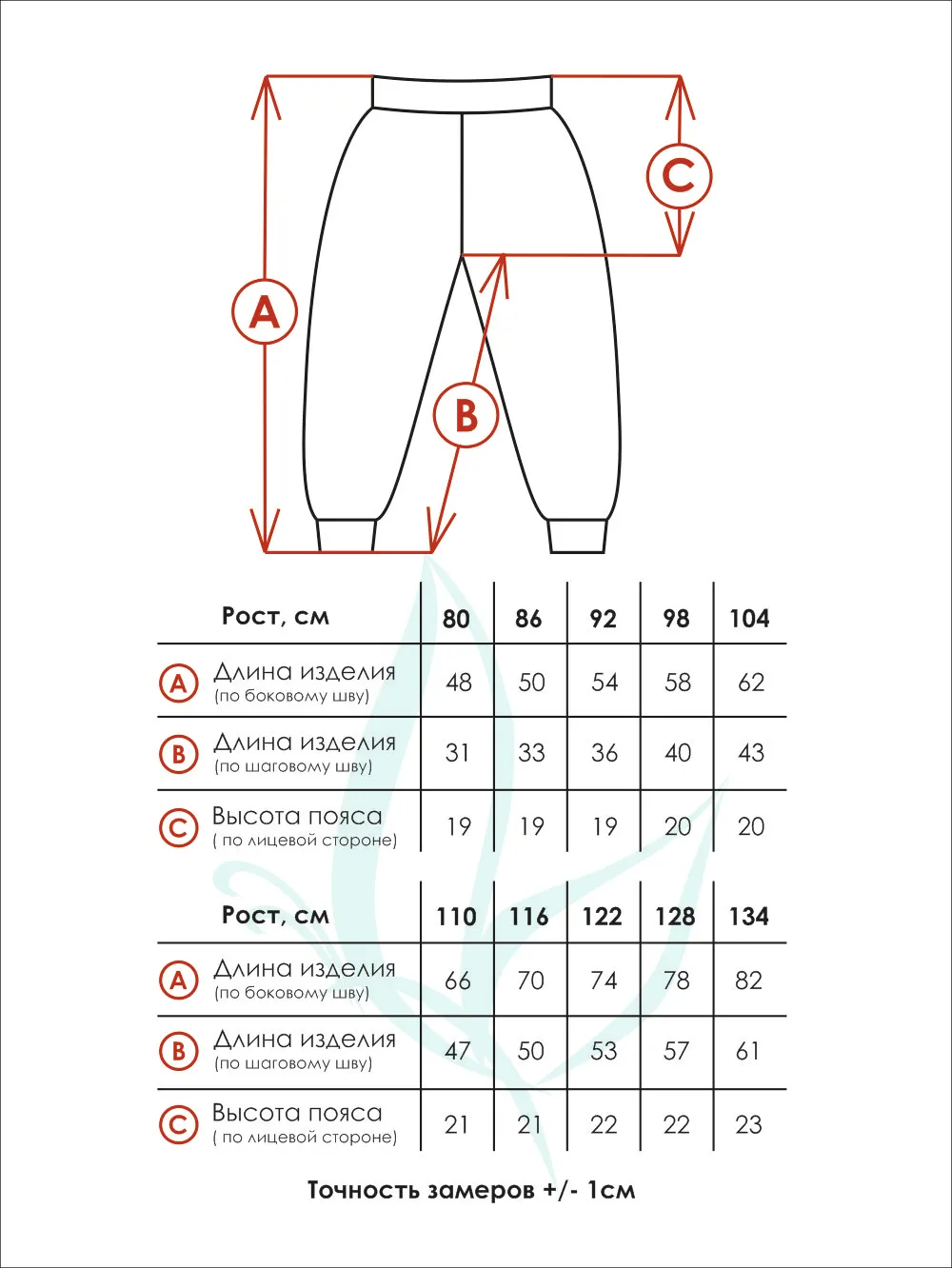 C

A

B

| Рост, см | 80 | 86 | 92 | 98 | 104 |
|---|---|---|---|---|---|
| A Длина изделия (по боковому шву) | 48 | 50 | 54 | 58 | 62 |
| B Длина изделия (по шаговому шву) | 31 | 33 | 36 | 40 | 43 |
| C Высота пояса ( по лицевой стороне) | 19 | 19 | 19 | 20 | 20 |

| Рост, см | 110 | 116 | 122 | 128 | 134 |
|---|---|---|---|---|---|
| A Длина изделия (по боковому шву) | 66 | 70 | 74 | 78 | 82 |
| B Длина изделия (по шаговому шву) | 47 | 50 | 53 | 57 | 61 |
| C Высота пояса ( по лицевой стороне) | 21 | 21 | 22 | 22 | 23 |

Точность замеров +/- 1см