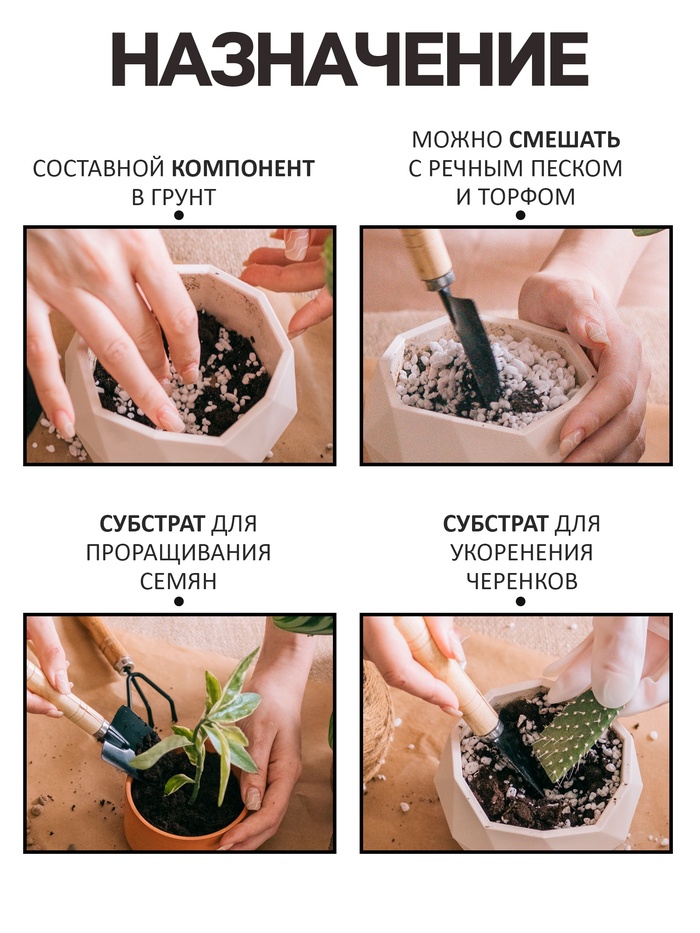 НАЗНАЧЕНИЕ

СОСТАВНОЙ КОМПОНЕНТ В ГРУНТ

МОЖНО СМЕШАТЬ С РЕЧНЫМ ПЕСКОМ И ТОРФОМ

СУБСТРАТ ДЛЯ ПРОРАЩИВАНИЯ СЕМЯН

СУБСТРАТ ДЛЯ УКОРЕНЕНИЯ ЧЕРЕНКОВ