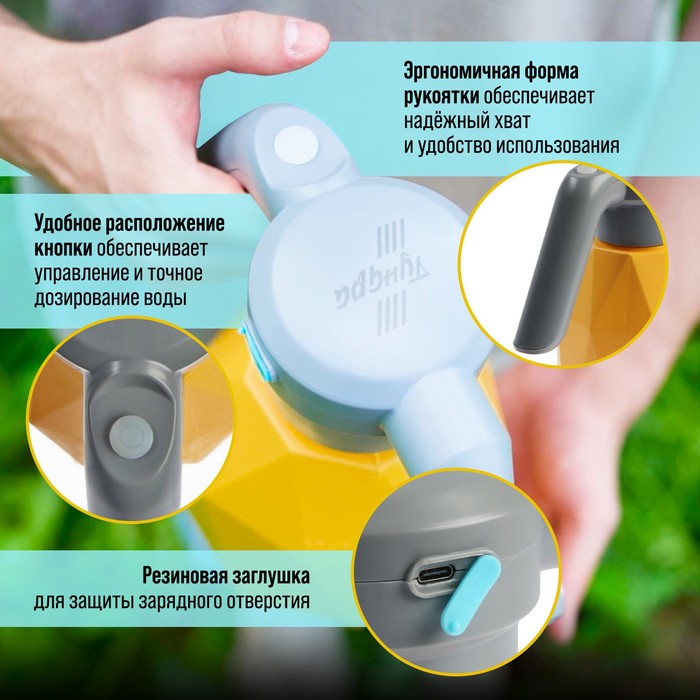 Эргономичная форма рукоятки обеспечивает надёжный хват и удобство использования

Удобное расположение кнопки обеспечивает управление и точное дозирование воды

Тундра

Резиновая заглушка для защиты зарядного отверстия