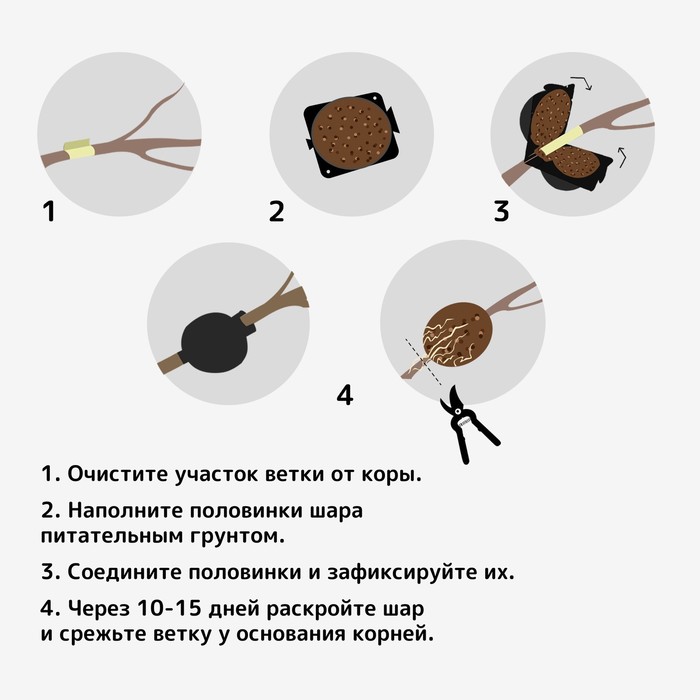 1

2

3

4

1. Очистите участок ветки от коры.

2. Наполните половинки шара питательным грунтом.

3. Соедините половинки и зафиксируйте их.

4. Через 10-15 дней раскройте шар и срежьте ветку у основания корней.