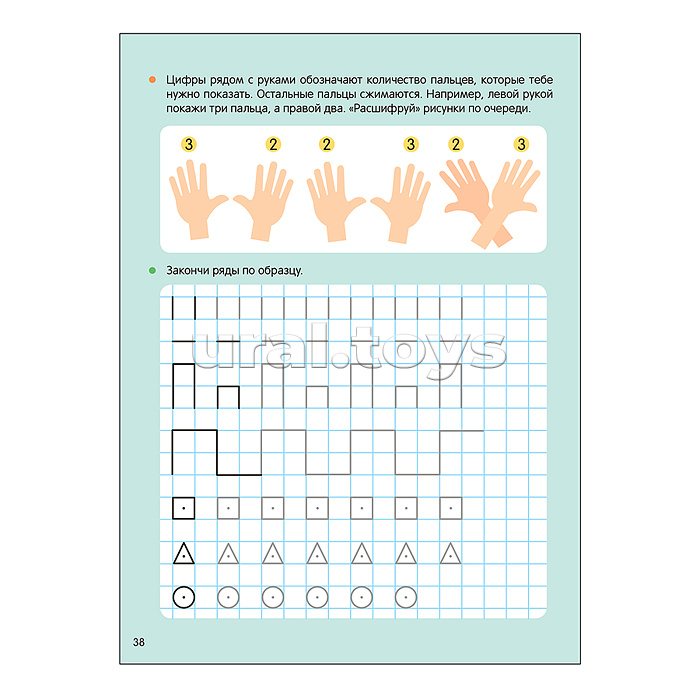 Цифры рядом с руками обозначают количество пальцев, которые тебе нужно показать. Остальные пальцы сжимаются. Например, левой рукой покажи три пальца, а правой два. «Расшифруй» рисунки по очереди.

3 2 2 3 2 3

Закончи ряды по образцу.

ural.toys

38