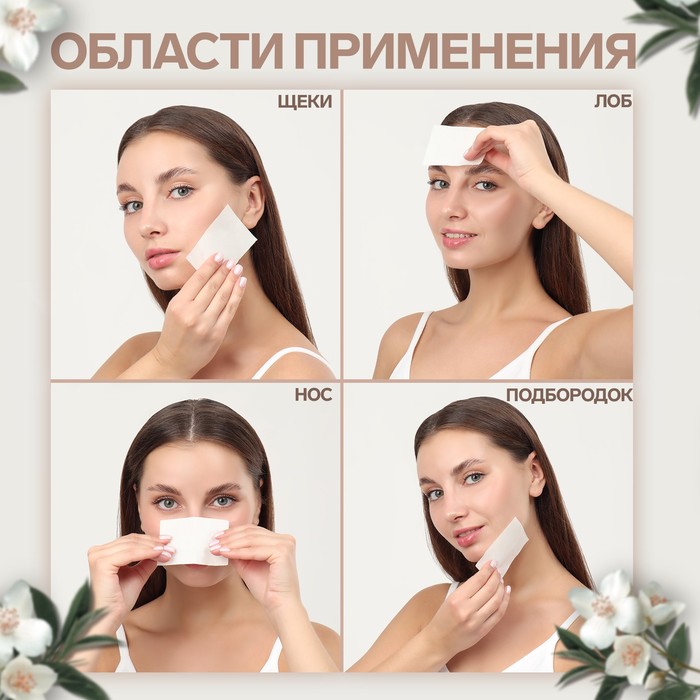 ОБЛАСТИ ПРИМЕНЕНИЯ

ЩЕКИ

ЛОБ

НОС

ПОДБОРОДОК