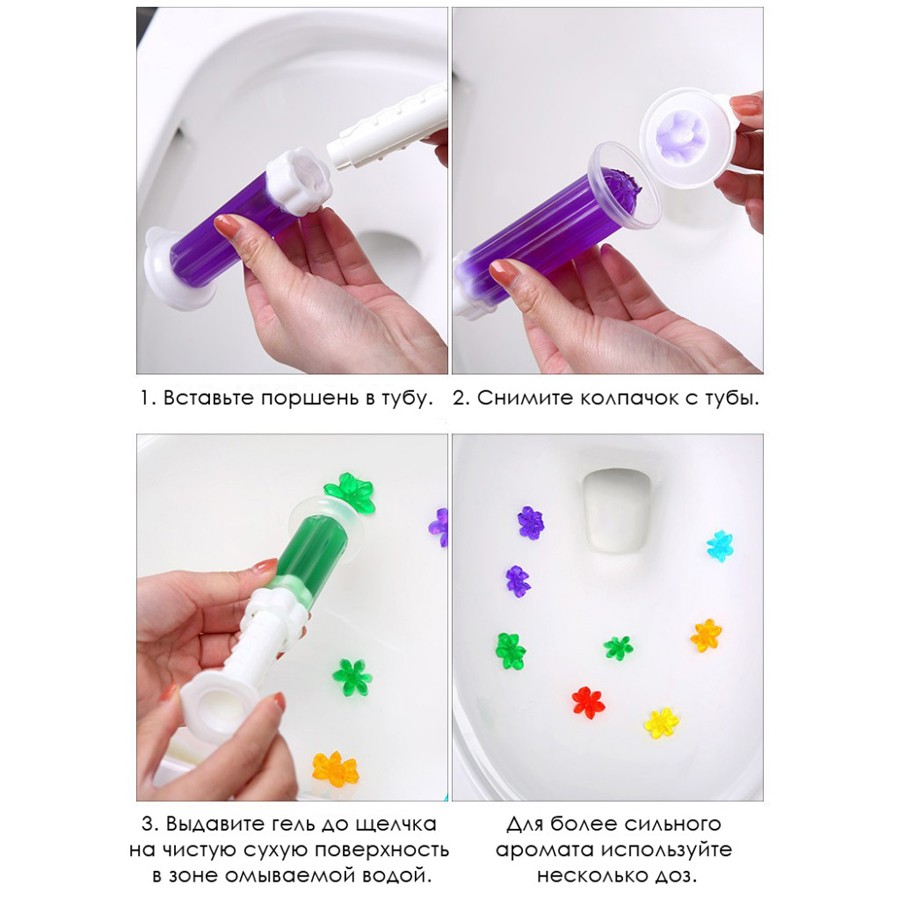 1. Вставьте поршень в тубу.

2. Снимите колпачок с тубы.

3. Выдавите гель до щелчка на чистую сухую поверхность в зоне омываемой водой.

Для более сильного аромата используйте несколько доз.