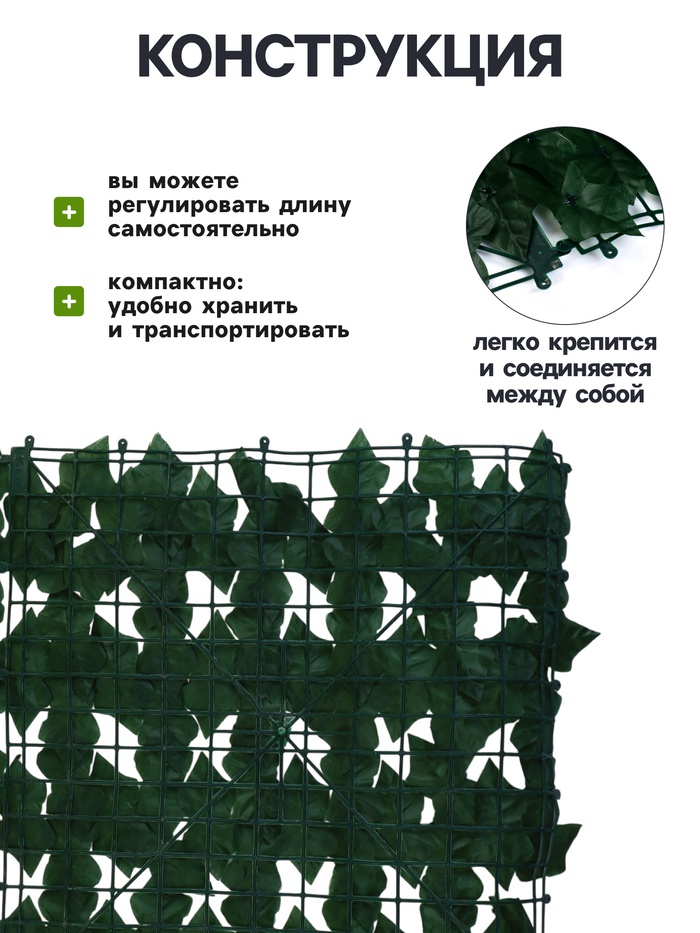 КОНСТРУКЦИЯ

+ вы можете регулировать длину самостоятельно

+ компактно: удобно хранить и транспортировать

легко крепится и соединяется между собой