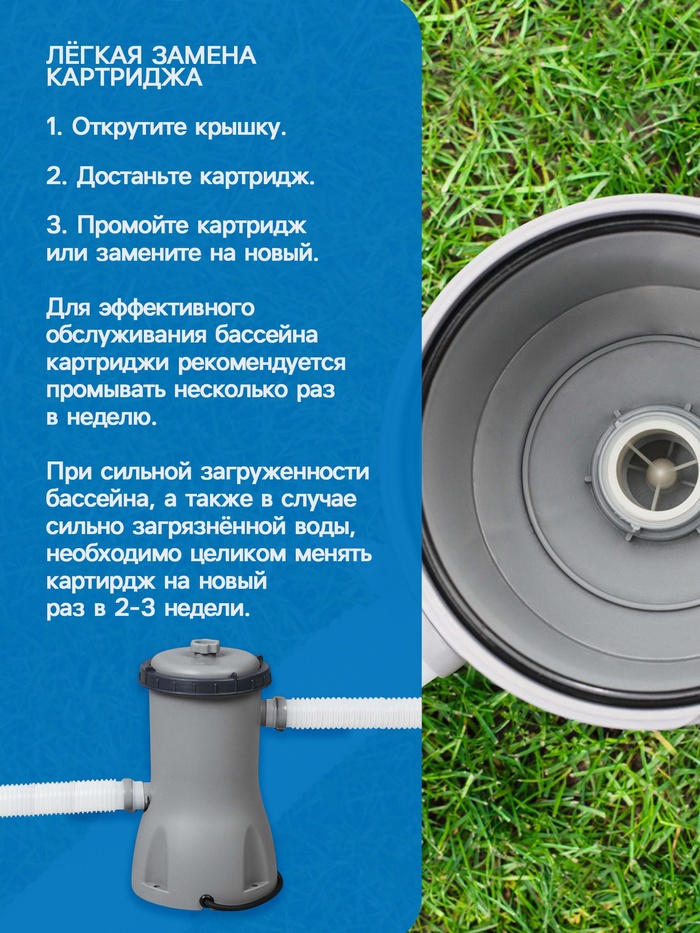 ЛЁГКАЯ ЗАМЕНА КАРТРИДЖА

1. Открутите крышку.

2. Достаньте картридж.

3. Промойте картридж или замените на новый.

Для эффективного обслуживания бассейна картриджи рекомендуется промывать несколько раз в неделю.

При сильной загруженности бассейна, а также в случае сильно загрязнённой воды, необходимо целиком менять картирдж на новый раз в 2-3 недели.