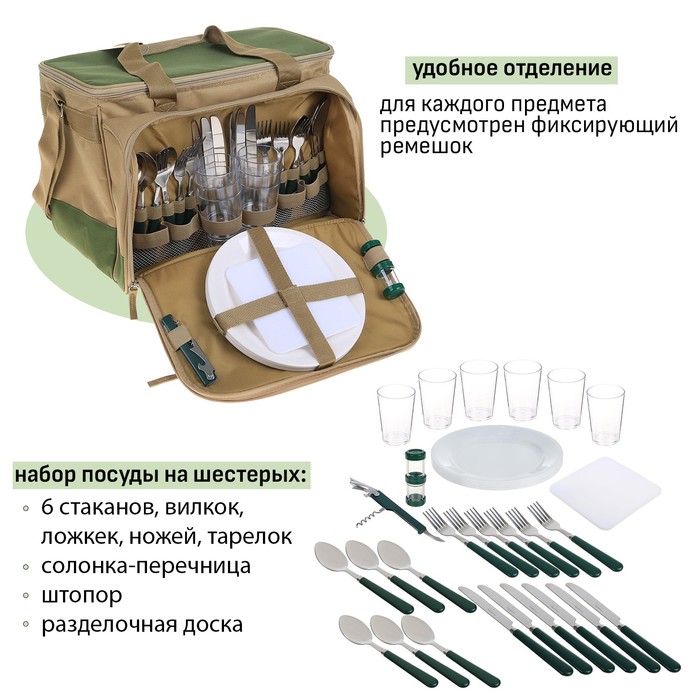 удобное отделение

для каждого предмета предусмотрен фиксирующий ремешок

набор посуды на шестерых:

◦ 6 стаканов, вилкок, ложкек, ножей, тарелок
◦ солонка-перечница
◦ штопор
◦ разделочная доска