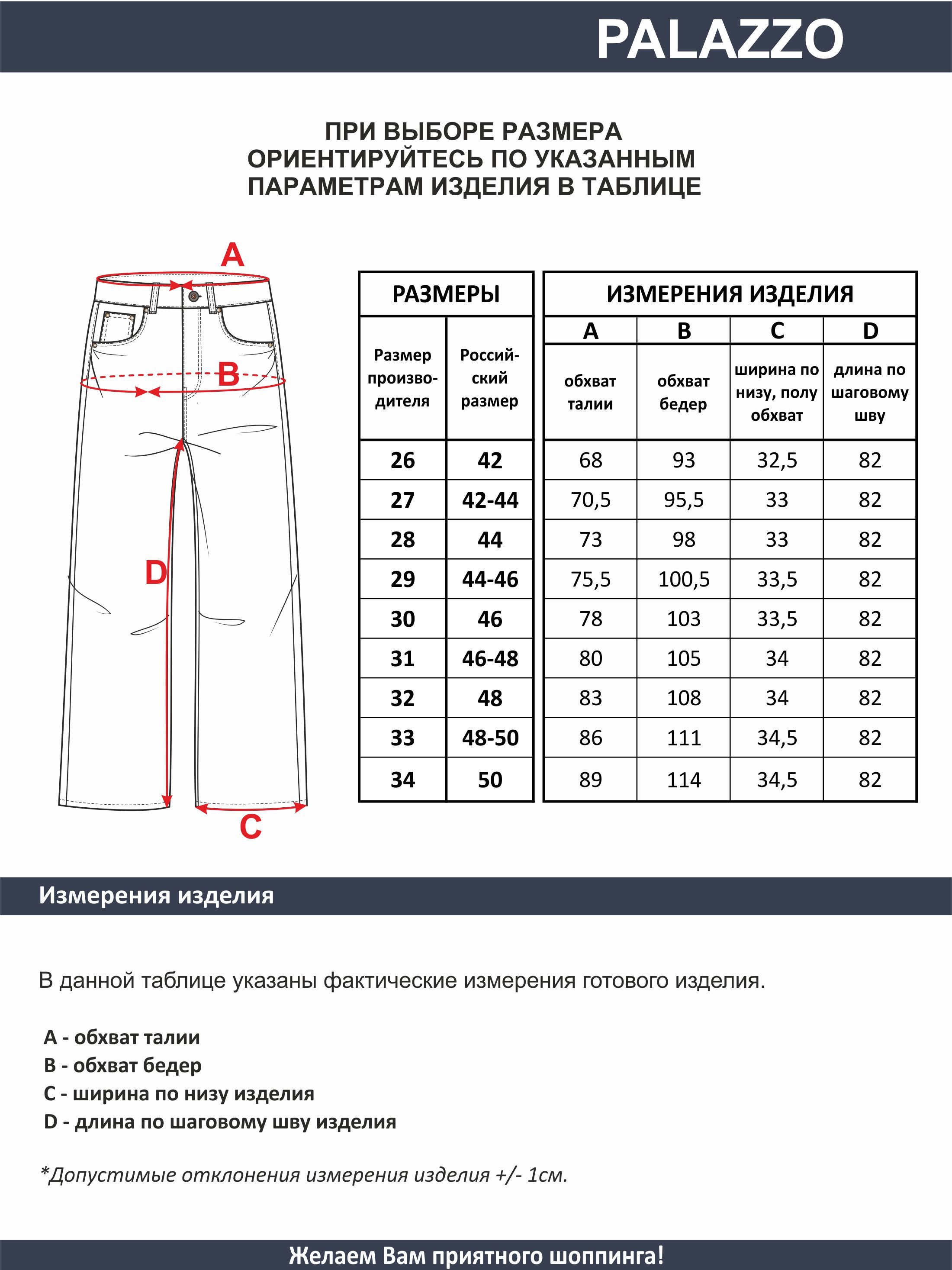 PALAZZO

ПРИ ВЫБОРЕ РАЗМЕРА
ОРИЕНТИРУЙТЕСЬ ПО УКАЗАННЫМ
ПАРАМЕТРАМ ИЗДЕЛИЯ В ТАБЛИЦЕ

A

B

D

C

| РАЗМЕРЫ | | ИЗМЕРЕНИЯ ИЗДЕЛИЯ | | | |
|---|---|---|---|---|---|
| | | A | B | C | D |
| Размер производителя | Российский размер | обхват талии | обхват бедер | ширина по низу, полу обхват | длина по шаговому шву |
| 26 | 42 | 68 | 93 | 32,5 | 82 |
| 27 | 42-44 | 70,5 | 95,5 | 33 | 82 |
| 28 | 44 | 73 | 98 | 33 | 82 |
| 29 | 44-46 | 75,5 | 100,5 | 33,5 | 82 |
| 30 | 46 | 78 | 103 | 33,5 | 82 |
| 31 | 46-48 | 80 | 105 | 34 | 82 |
| 32 | 48 | 83 | 108 | 34 | 82 |
| 33 | 48-50 | 86 | 111 | 34,5 | 82 |
| 34 | 50 | 89 | 114 | 34,5 | 82 |

Измерения изделия

В данной таблице указаны фактические измерения готового изделия.

A - обхват талии
B - обхват бедер
C - ширина по низу изделия
D - длина по шаговому шву изделия

*Допустимые отклонения измерения изделия +/- 1см.

Желаем Вам приятного шоппинга!