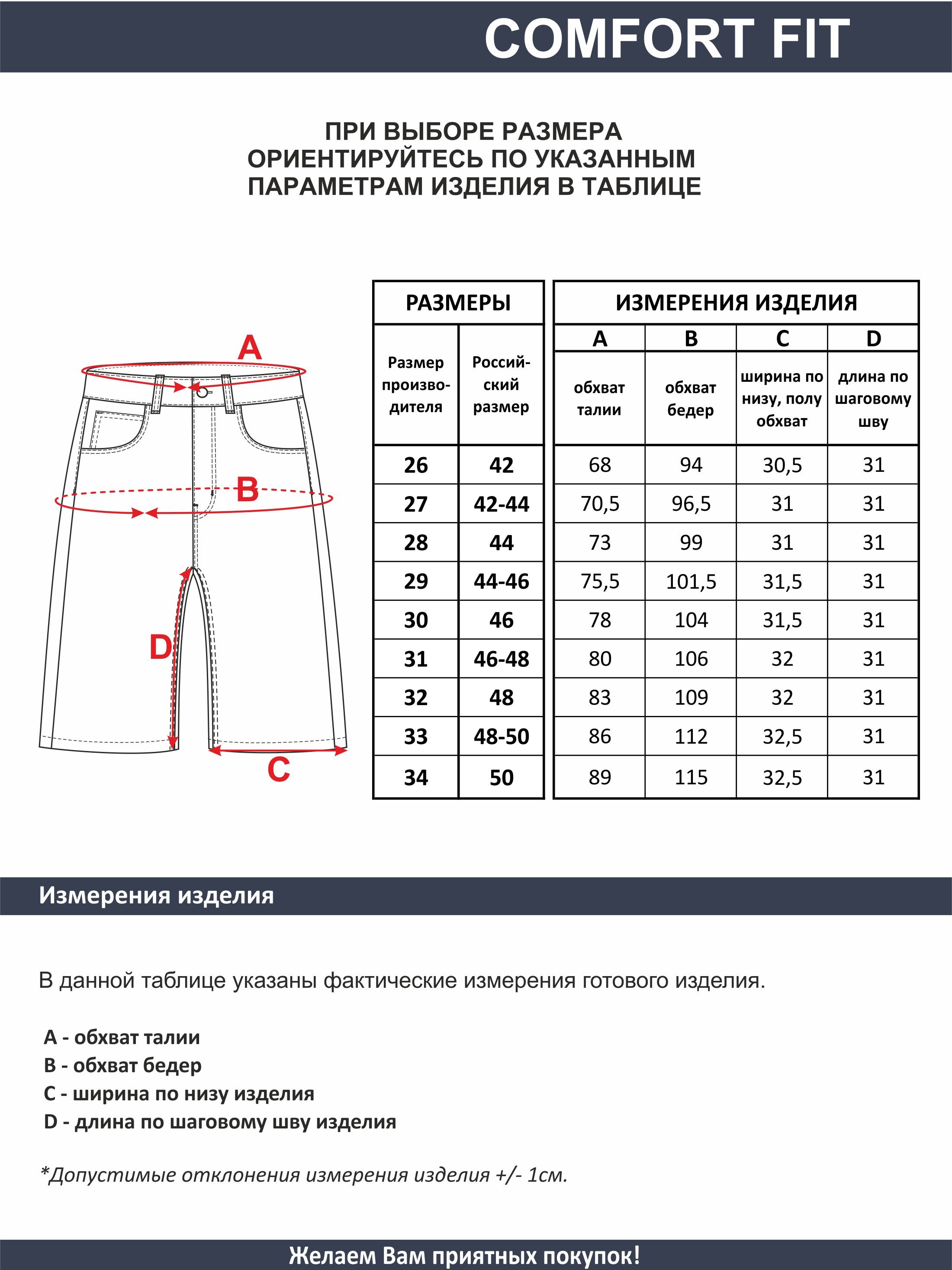 COMFORT FIT

ПРИ ВЫБОРЕ РАЗМЕРА ОРИЕНТИРУЙТЕСЬ ПО УКАЗАННЫМ ПАРАМЕТРАМ ИЗДЕЛИЯ В ТАБЛИЦЕ

A

B

D

C

| РАЗМЕРЫ | | ИЗМЕРЕНИЯ ИЗДЕЛИЯ | | | |
|---|---|---|---|---|---|
| | | A | B | C | D |
| Размер производителя | Российский размер | обхват талии | обхват бедер | ширина по низу, полу обхват | длина по шаговому шву |
| 26 | 42 | 68 | 94 | 30,5 | 31 |
| 27 | 42-44 | 70,5 | 96,5 | 31 | 31 |
| 28 | 44 | 73 | 99 | 31 | 31 |
| 29 | 44-46 | 75,5 | 101,5 | 31,5 | 31 |
| 30 | 46 | 78 | 104 | 31,5 | 31 |
| 31 | 46-48 | 80 | 106 | 32 | 31 |
| 32 | 48 | 83 | 109 | 32 | 31 |
| 33 | 48-50 | 86 | 112 | 32,5 | 31 |
| 34 | 50 | 89 | 115 | 32,5 | 31 |

Измерения изделия

В данной таблице указаны фактические измерения готового изделия.

A - обхват талии
B - обхват бедер
C - ширина по низу изделия
D - длина по шаговому шву изделия

*Допустимые отклонения измерения изделия +/- 1см.

Желаем Вам приятных покупок!