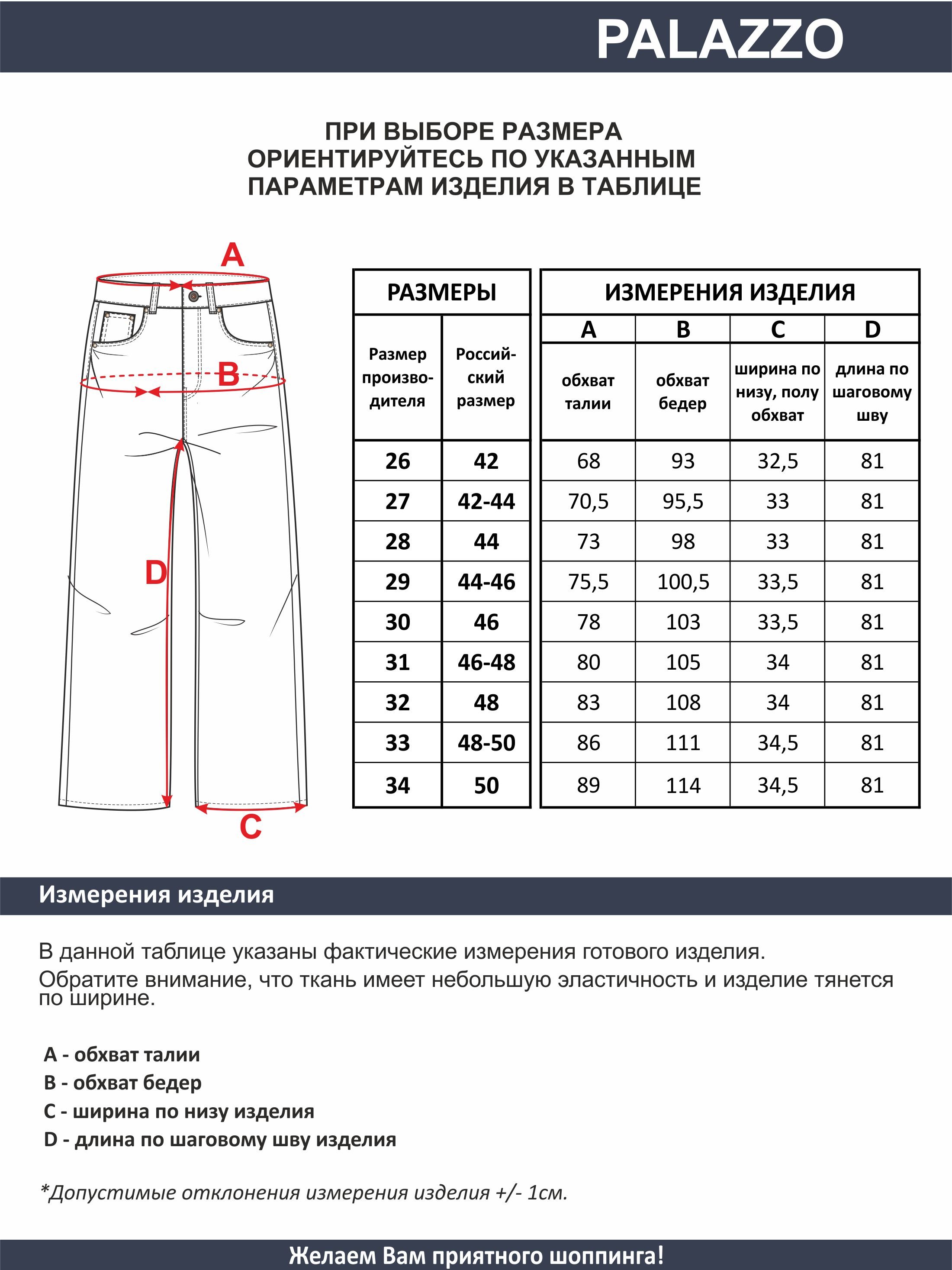 PALAZZO

ПРИ ВЫБОРЕ РАЗМЕРА ОРИЕНТИРУЙТЕСЬ ПО УКАЗАННЫМ ПАРАМЕТРАМ ИЗДЕЛИЯ В ТАБЛИЦЕ

A

B

D

C

| РАЗМЕРЫ | | ИЗМЕРЕНИЯ ИЗДЕЛИЯ | | | |
|---|---|---|---|---|---|
| | | A | B | C | D |
| Размер производителя | Российский размер | обхват талии | обхват бедер | ширина по низу, полу обхват | длина по шаговому шву |
| 26 | 42 | 68 | 93 | 32,5 | 81 |
| 27 | 42-44 | 70,5 | 95,5 | 33 | 81 |
| 28 | 44 | 73 | 98 | 33 | 81 |
| 29 | 44-46 | 75,5 | 100,5 | 33,5 | 81 |
| 30 | 46 | 78 | 103 | 33,5 | 81 |
| 31 | 46-48 | 80 | 105 | 34 | 81 |
| 32 | 48 | 83 | 108 | 34 | 81 |
| 33 | 48-50 | 86 | 111 | 34,5 | 81 |
| 34 | 50 | 89 | 114 | 34,5 | 81 |

Измерения изделия

В данной таблице указаны фактические измерения готового изделия.
Обратите внимание, что ткань имеет небольшую эластичность и изделие тянется по ширине.

A - обхват талии
B - обхват бедер
C - ширина по низу изделия
D - длина по шаговому шву изделия

*Допустимые отклонения измерения изделия +/- 1см.

Желаем Вам приятного шоппинга!